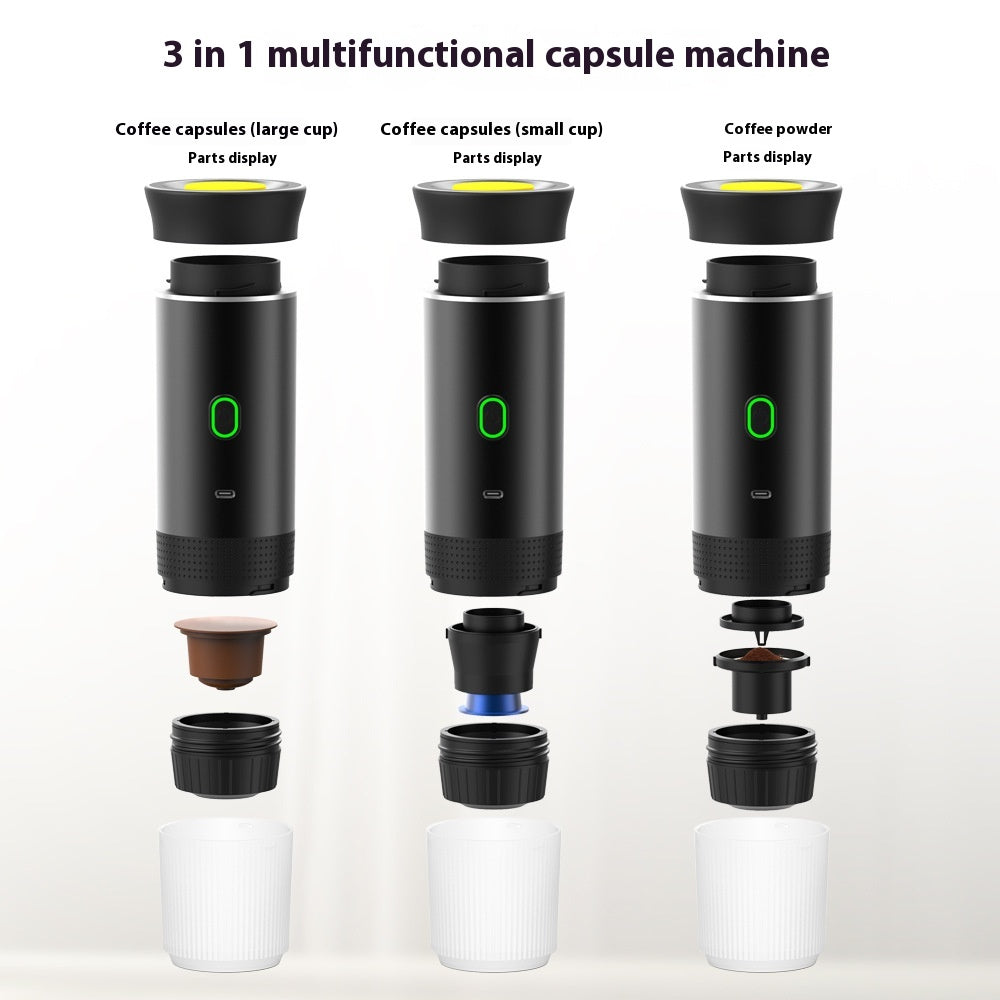 3 in 1 multifunctional capsule machine

Coffee capsules (large cup)
Parts display

Coffee capsules (small cup)
Parts display

Coffee powder
Parts display